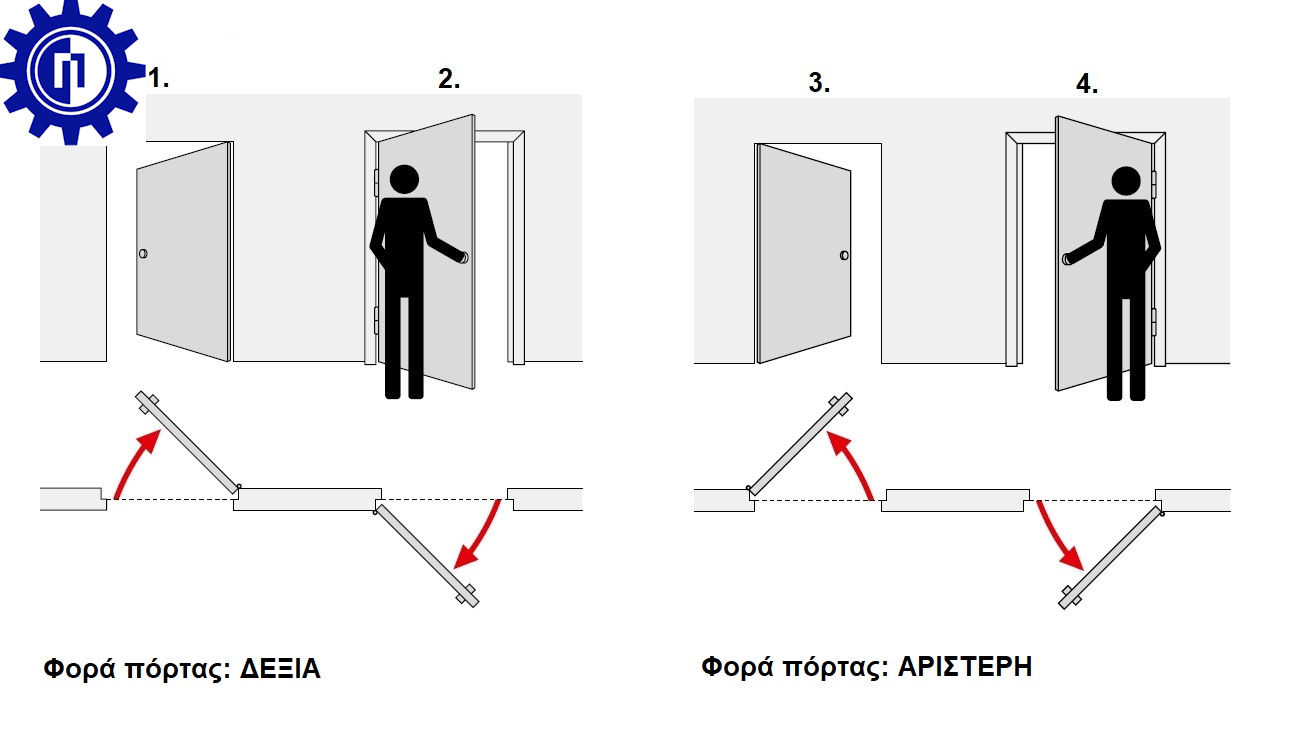 1.

2.

3.

4.

Φορά πόρτας: ΔΕΞΙΑ

Φορά πόρτας: ΑΡΙΣΤΕΡΗ